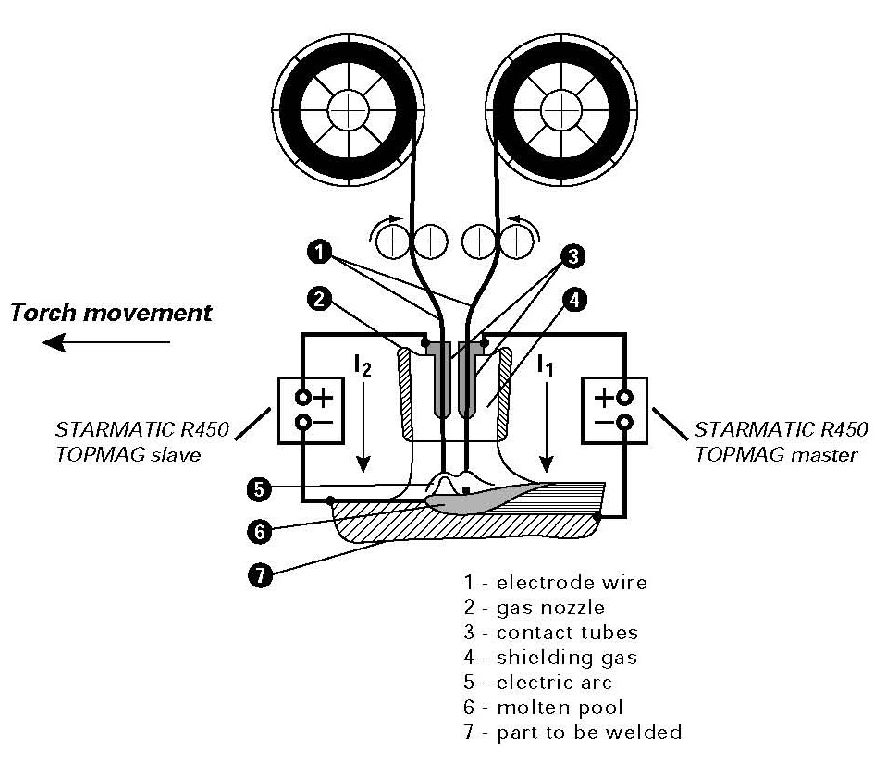 1
3
2
4
Torch movement
$I_2$
$I_1$
+
−
+
−
STARMATIC R450 TOPMAG slave
STARMATIC R450 TOPMAG master
5
6
7

1 - electrode wire
2 - gas nozzle
3 - contact tubes
4 - shielding gas
5 - electric arc
6 - molten pool
7 - part to be welded